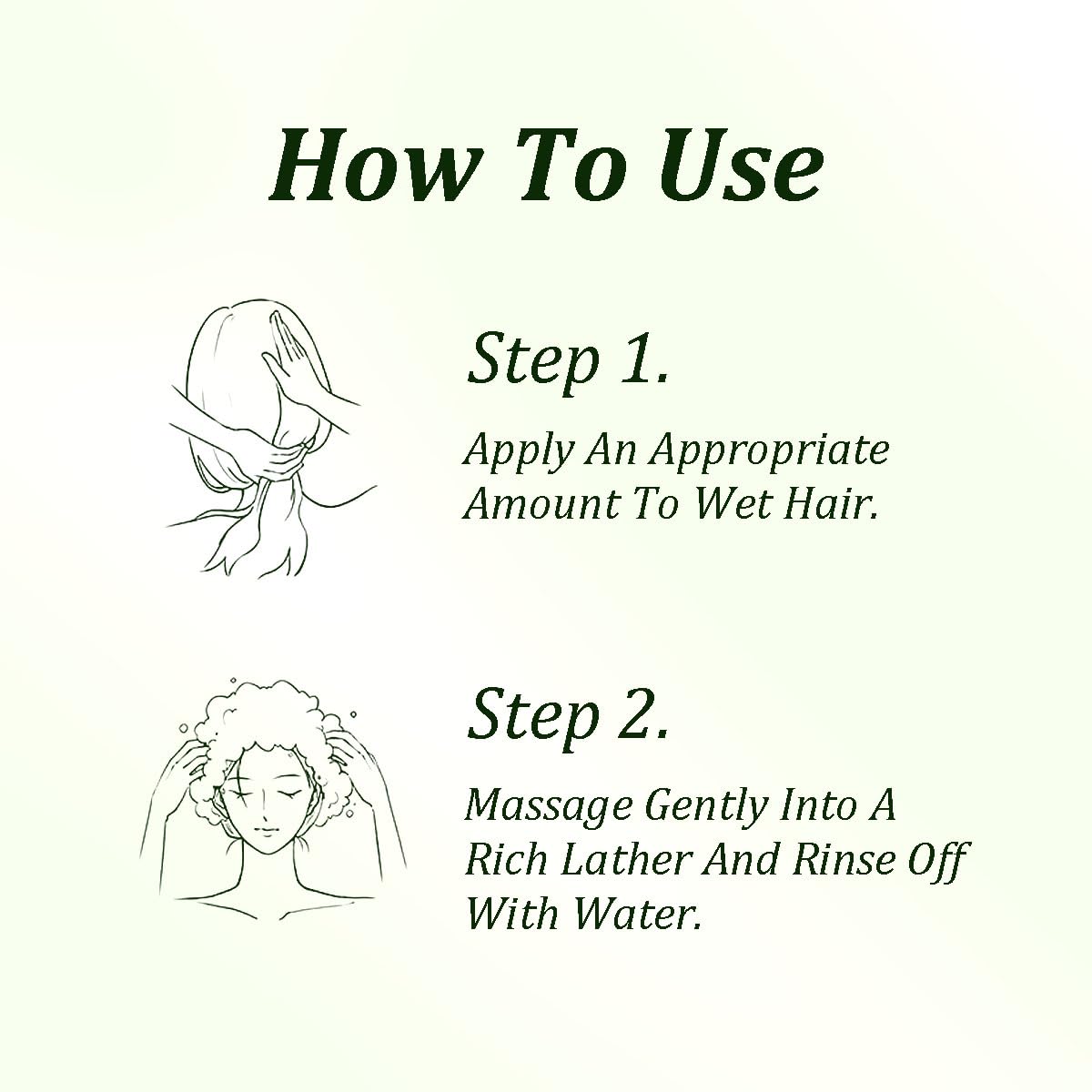 How To Use

Step 1.

Apply An Appropriate Amount To Wet Hair.

Step 2.

Massage Gently Into A Rich Lather And Rinse Off With Water.