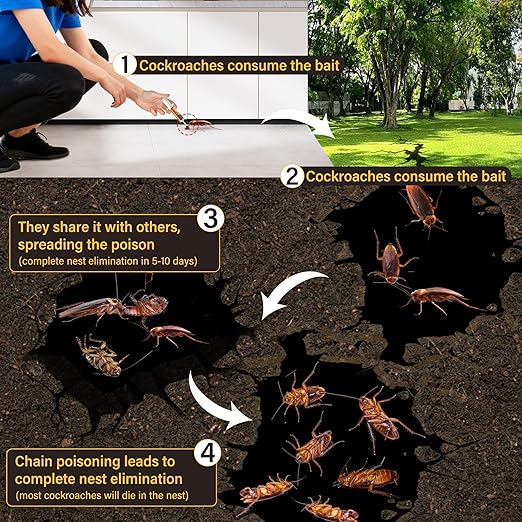 1 Cockroaches consume the bait

2 Cockroaches consume the bait

3 They share it with others, spreading the poison
(complete nest elimination in 5-10 days)

4 Chain poisoning leads to complete nest elimination
(most cockroaches will die in the nest)