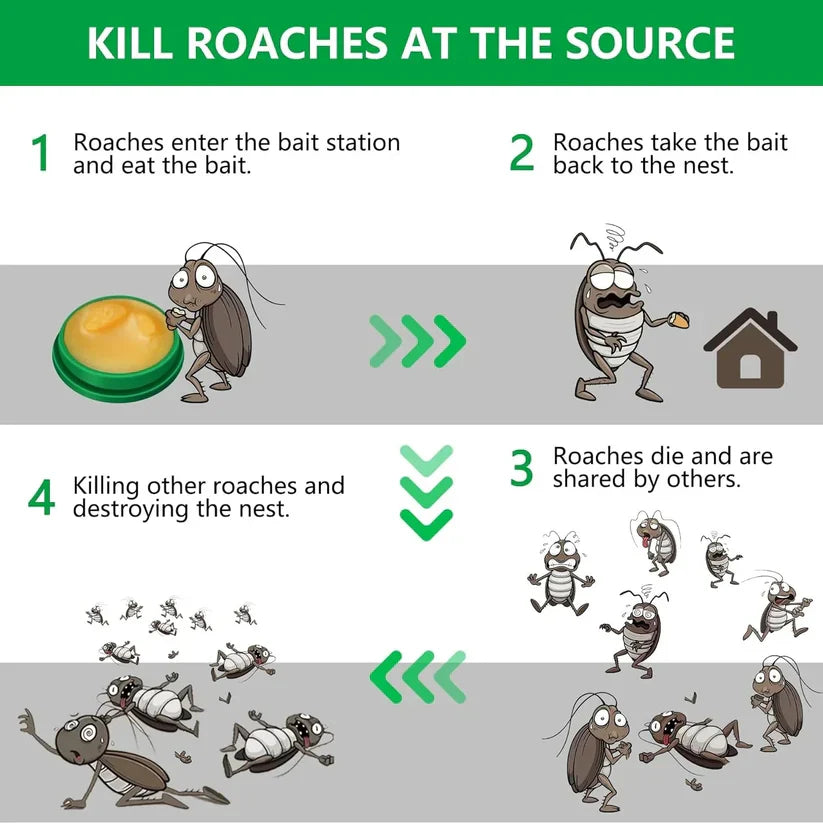 KILL ROACHES AT THE SOURCE

1 Roaches enter the bait station and eat the bait.

2 Roaches take the bait back to the nest.

3 Roaches die and are shared by others.

4 Killing other roaches and destroying the nest.