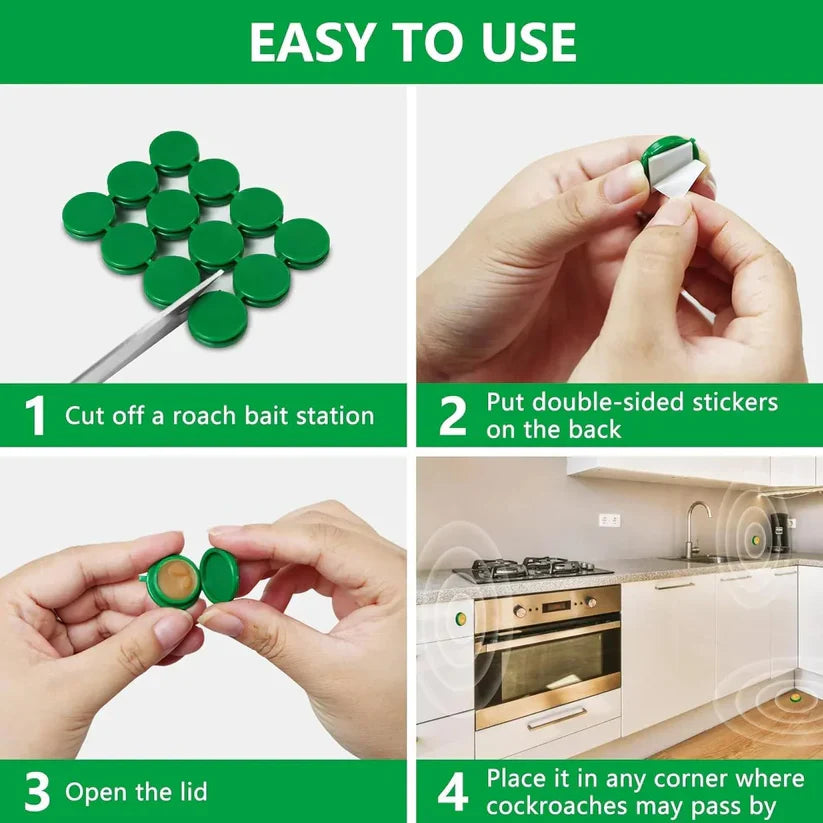 EASY TO USE

1 Cut off a roach bait station

2 Put double-sided stickers on the back

3 Open the lid

4 Place it in any corner where cockroaches may pass by